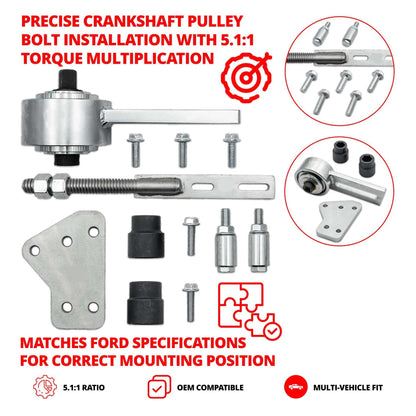 PRECISE CRANKSHAFT PULLEY BOLT INSTALLATION WITH 5.1:1 TORQUE MULTIPLICATION

MATCHES FORD SPECIFICATIONS FOR CORRECT MOUNTING POSITION

5.1:1 RATIO

OEM COMPATIBLE

MULTI-VEHICLE FIT