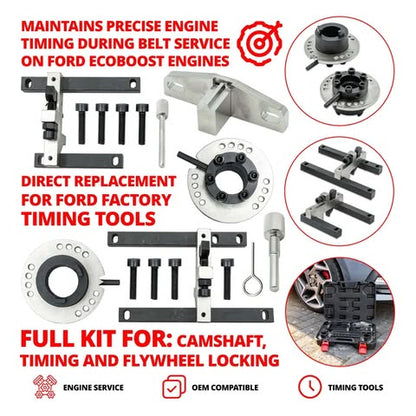 MAINTAINS PRECISE ENGINE TIMING DURING BELT SERVICE ON FORD ECOBOOST ENGINES

DIRECT REPLACEMENT FOR FORD FACTORY TIMING TOOLS

FULL KIT FOR: CAMSHAFT, TIMING AND FLYWHEEL LOCKING

ENGINE SERVICE

OEM COMPATIBLE

TIMING TOOLS