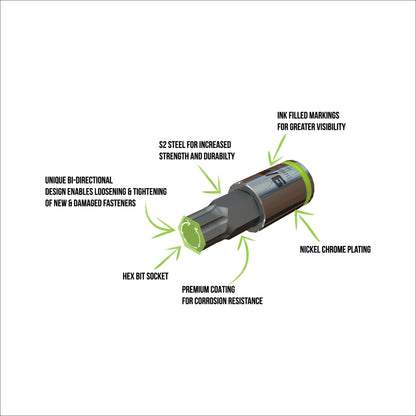 INK FILLED MARKINGS
FOR GREATER VISIBILITY

S2 STEEL FOR INCREASED
STRENGTH AND DURABILTY

UNIQUE BI-DIRECTIONAL
DESIGN ENABLES LOOSENING & TIGHTENING
OF NEW & DAMAGED FASTENERS

NICKEL CHROME PLATING

HEX BIT SOCKET

PREMIUM COATING
FOR CORROSION RESISTANCE