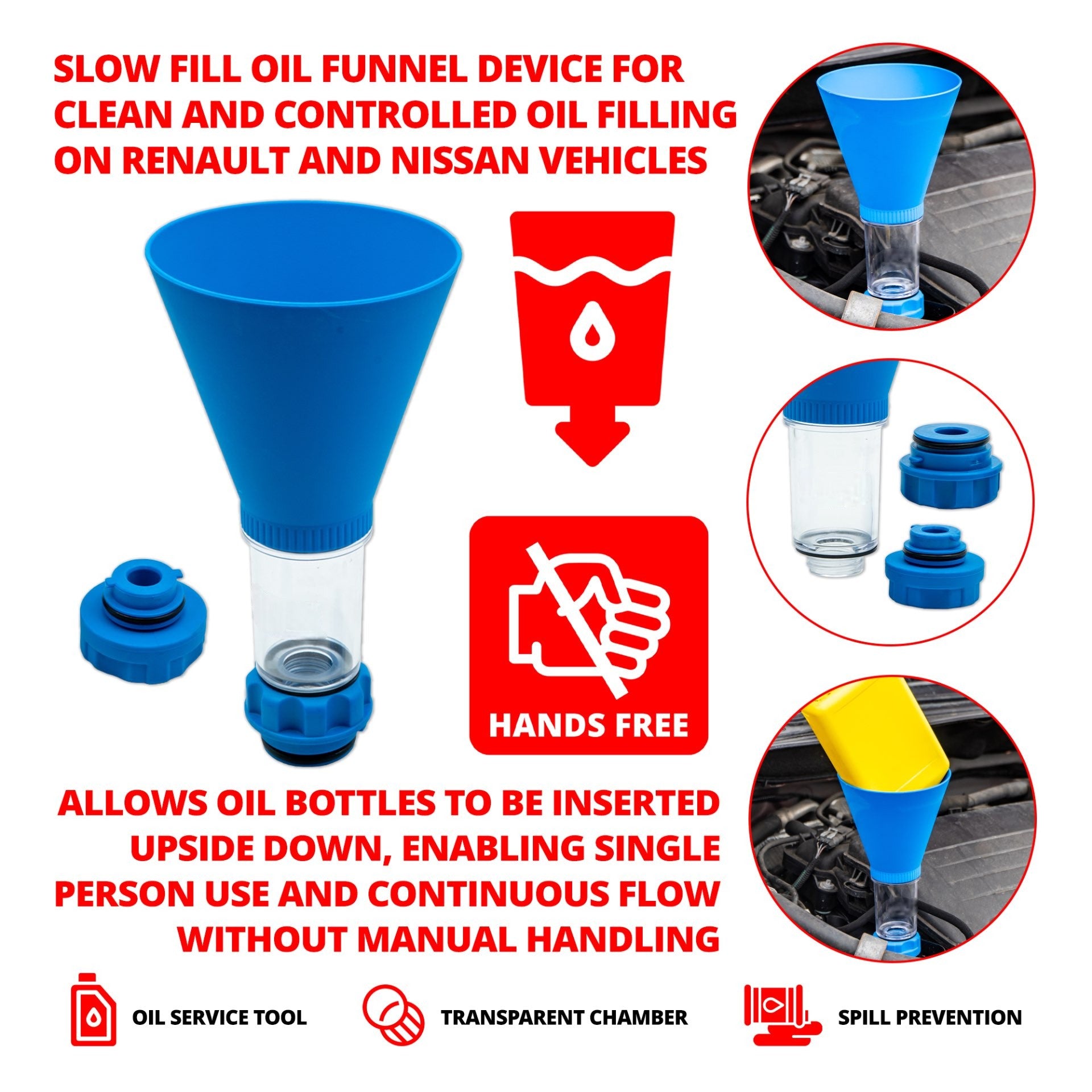 SLOW FILL OIL FUNNEL DEVICE FOR CLEAN AND CONTROLLED OIL FILLING ON RENAULT AND NISSAN VEHICLES

HANDS FREE

ALLOWS OIL BOTTLES TO BE INSERTED UPSIDE DOWN, ENABLING SINGLE PERSON USE AND CONTINUOUS FLOW WITHOUT MANUAL HANDLING

OIL SERVICE TOOL

TRANSPARENT CHAMBER

SPILL PREVENTION