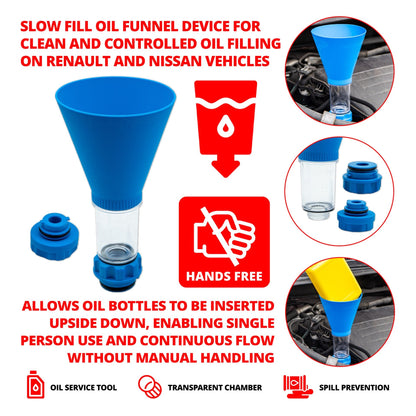 SLOW FILL OIL FUNNEL DEVICE FOR CLEAN AND CONTROLLED OIL FILLING ON RENAULT AND NISSAN VEHICLES

HANDS FREE

ALLOWS OIL BOTTLES TO BE INSERTED UPSIDE DOWN, ENABLING SINGLE PERSON USE AND CONTINUOUS FLOW WITHOUT MANUAL HANDLING

OIL SERVICE TOOL

TRANSPARENT CHAMBER

SPILL PREVENTION